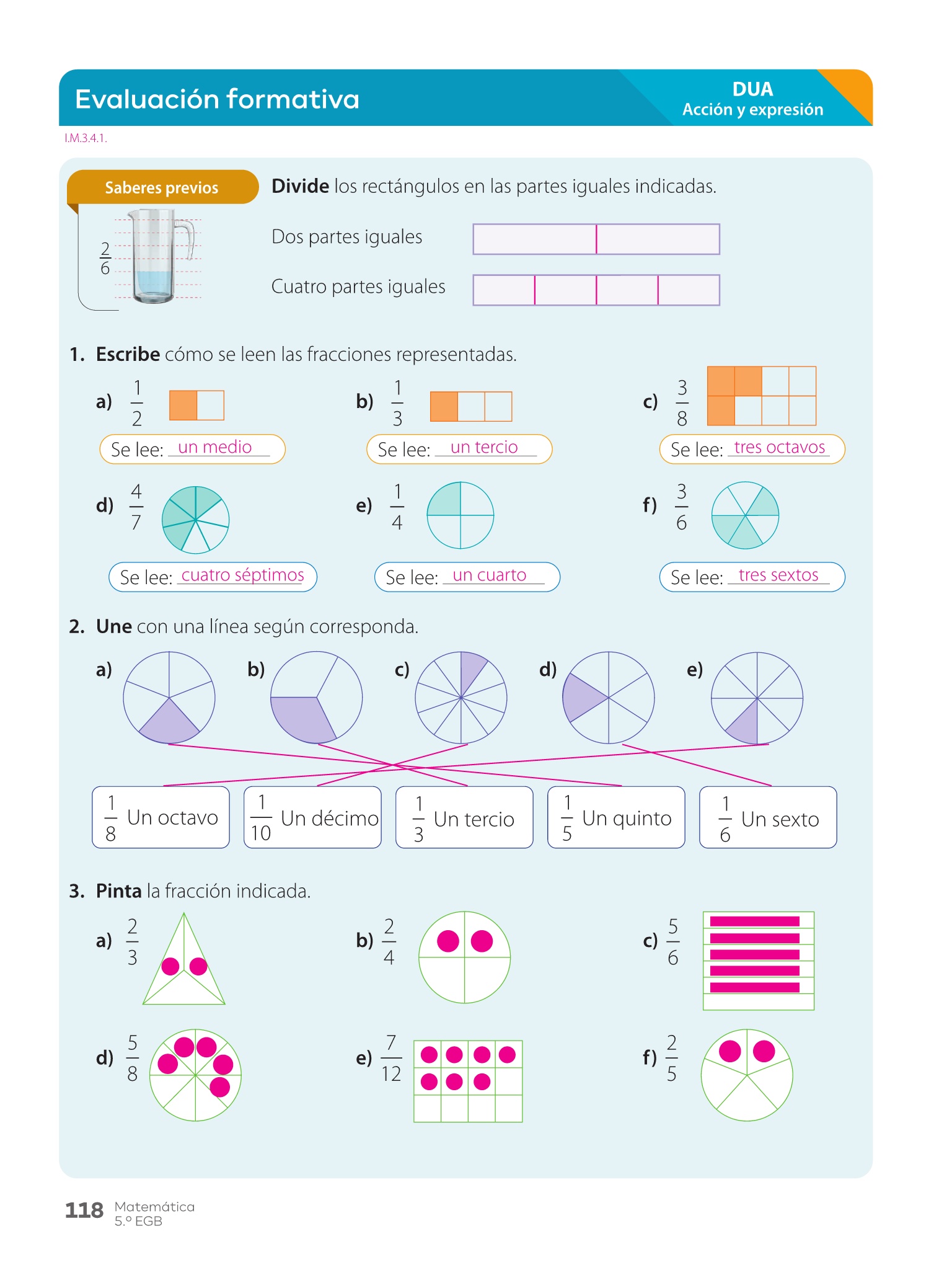 Evaluación formativa

DUA
Acción y expresión

I.M.3.4.1.

Saberes previos

$\frac{2}{6}$

**Divide** los rectángulos en las partes iguales indicadas.

Dos partes iguales

Cuatro partes iguales

1. **Escribe** cómo se leen las fracciones representadas.

a) $\frac{1}{2}$
Se lee: un medio

b) $\frac{1}{3}$
Se lee: un tercio

c) $\frac{3}{8}$
Se lee: tres octavos

d) $\frac{4}{7}$
Se lee: cuatro séptimos

e) $\frac{1}{4}$
Se lee: un cuarto

f) $\frac{3}{6}$
Se lee: tres sextos

2. **Une** con una línea según corresponda.

a) b) c) d) e)

$\frac{1}{8}$ Un octavo

$\frac{1}{10}$ Un décimo

$\frac{1}{3}$ Un tercio

$\frac{1}{5}$ Un quinto

$\frac{1}{6}$ Un sexto

3. **Pinta** la fracción indicada.

a) $\frac{2}{3}$

b) $\frac{2}{4}$

c) $\frac{5}{6}$

d) $\frac{5}{8}$

e) $\frac{7}{12}$

f) $\frac{2}{5}$

118 Matemática
5.º EGB