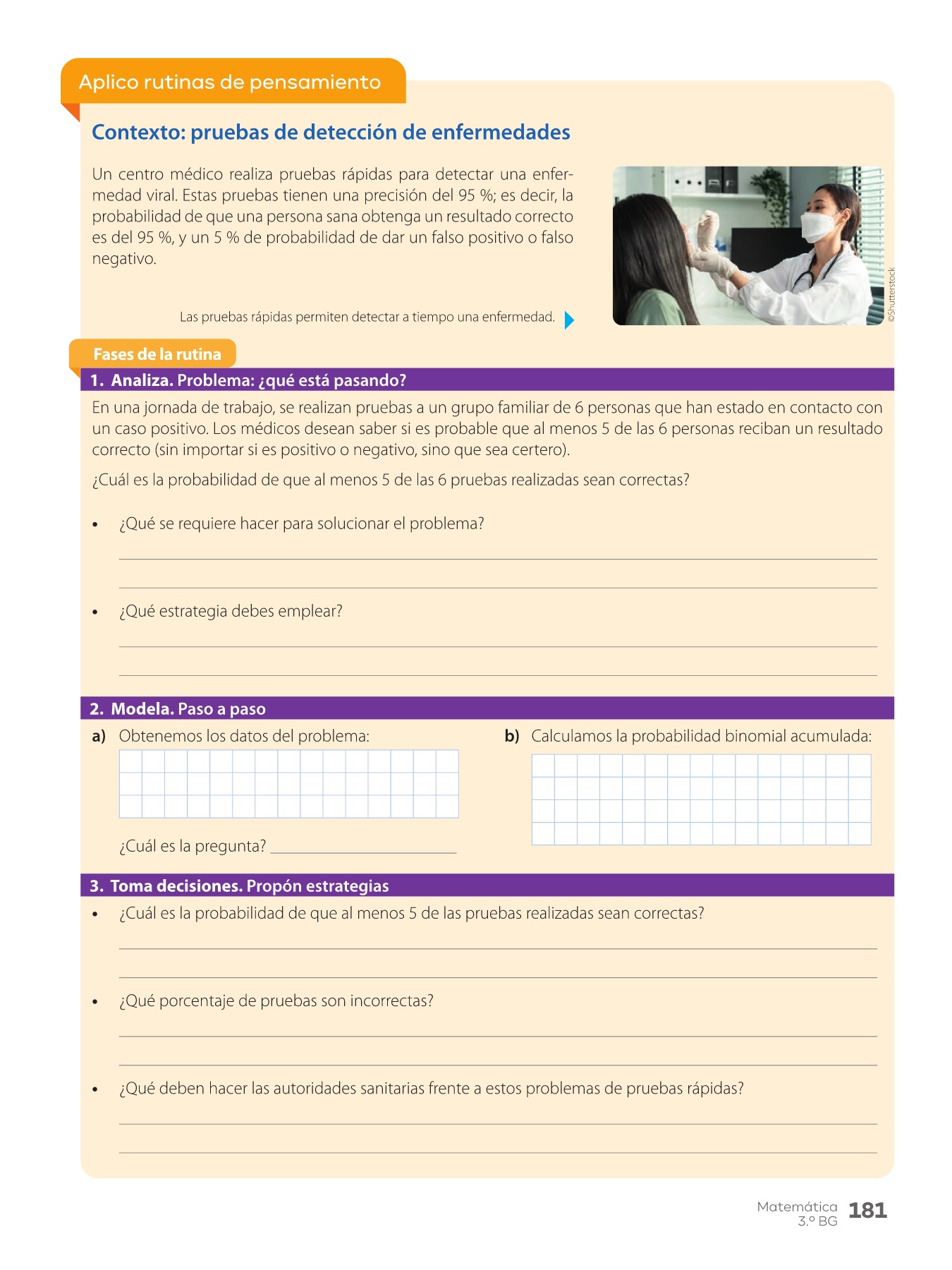 Aplico rutinas de pensamiento

Contexto: pruebas de detección de enfermedades

Un centro médico realiza pruebas rápidas para detectar una enfermedad viral. Estas pruebas tienen una precisión del 95 %; es decir, la probabilidad de que una persona sana obtenga un resultado correcto es del 95 %, y un 5 % de probabilidad de dar un falso positivo o falso negativo.

Las pruebas rápidas permiten detectar a tiempo una enfermedad.

©Shutterstock

Fases de la rutina

1. Analiza. Problema: ¿qué está pasando?

En una jornada de trabajo, se realizan pruebas a un grupo familiar de 6 personas que han estado en contacto con un caso positivo. Los médicos desean saber si es probable que al menos 5 de las 6 personas reciban un resultado correcto (sin importar si es positivo o negativo, sino que sea certero).

¿Cuál es la probabilidad de que al menos 5 de las 6 pruebas realizadas sean correctas?

• ¿Qué se requiere hacer para solucionar el problema?

• ¿Qué estrategia debes emplear?

2. Modela. Paso a paso

a) Obtenemos los datos del problema:

¿Cuál es la pregunta?

b) Calculamos la probabilidad binomial acumulada:

3. Toma decisiones. Propón estrategias

• ¿Cuál es la probabilidad de que al menos 5 de las pruebas realizadas sean correctas?

• ¿Qué porcentaje de pruebas son incorrectas?

• ¿Qué deben hacer las autoridades sanitarias frente a estos problemas de pruebas rápidas?

Matemática 3.º BG 181