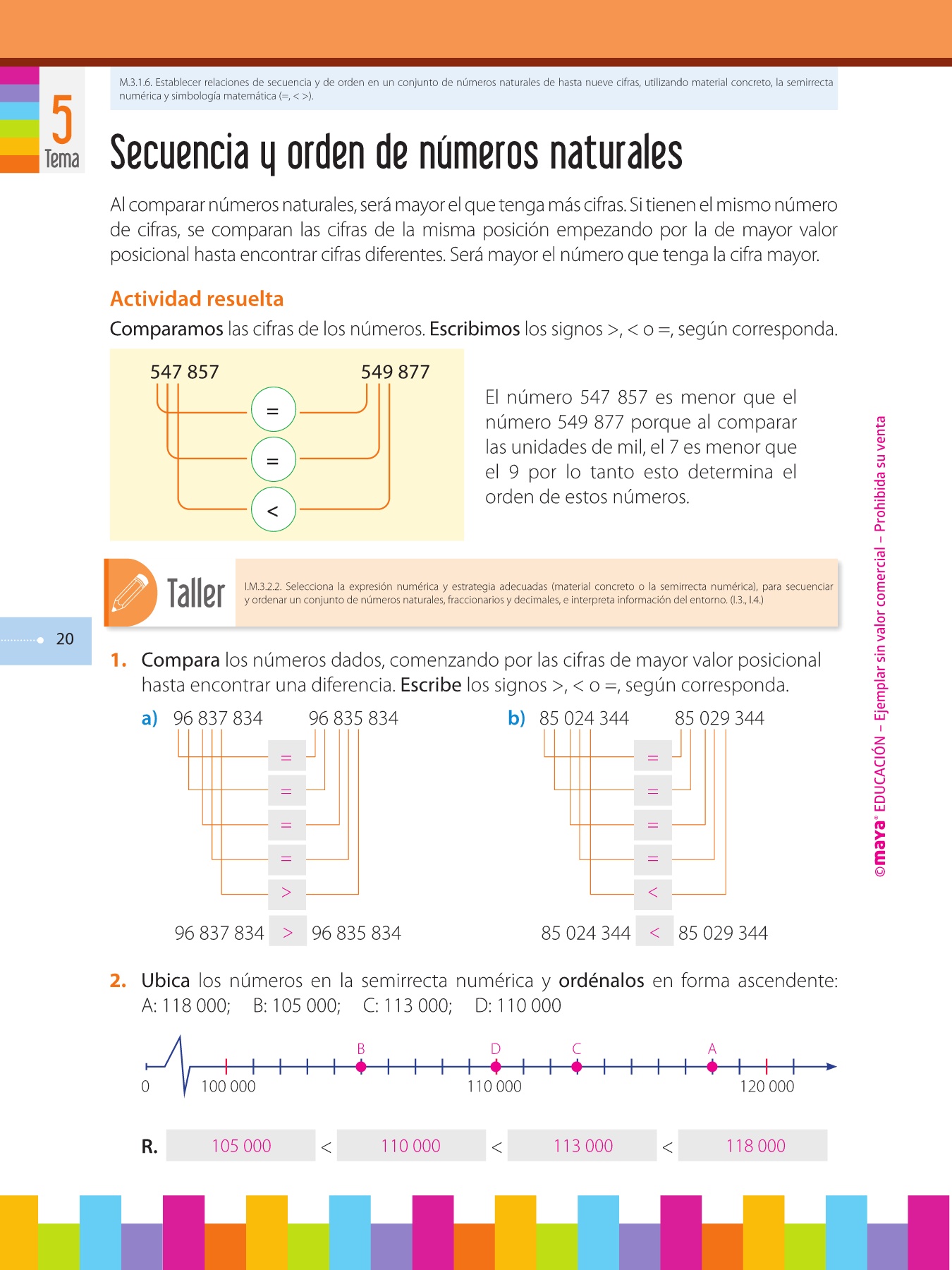 5
Tema

M.3.1.6. Establecer relaciones de secuencia y de orden en un conjunto de números naturales de hasta nueve cifras, utilizando material concreto, la semirrecta numérica y simbología matemática (=, < >).

Secuencia y orden de números naturales

Al comparar números naturales, será mayor el que tenga más cifras. Si tienen el mismo número de cifras, se comparan las cifras de la misma posición empezando por la de mayor valor posicional hasta encontrar cifras diferentes. Será mayor el número que tenga la cifra mayor.

Actividad resuelta

Comparamos las cifras de los números. Escribimos los signos >, < o =, según corresponda.

547 857 549 877
=
=
<

El número 547 857 es menor que el número 549 877 porque al comparar las unidades de mil, el 7 es menor que el 9 por lo tanto esto determina el orden de estos números.

Taller

I.M.3.2.2. Selecciona la expresión numérica y estrategia adecuadas (material concreto o la semirrecta numérica), para secuenciar y ordenar un conjunto de números naturales, fraccionarios y decimales, e interpreta información del entorno. (I.3., I.4.)

20

1. Compara los números dados, comenzando por las cifras de mayor valor posicional hasta encontrar una diferencia. Escribe los signos >, < o =, según corresponda.

a) 96 837 834 96 835 834
=
=
=
=
>
96 837 834 > 96 835 834

b) 85 024 344 85 029 344
=
=
=
=
<
85 024 344 < 85 029 344

2. Ubica los números en la semirrecta numérica y ordénalos en forma ascendente: A: 118 000; B: 105 000; C: 113 000; D: 110 000

B D C A
0 100 000 110 000 120 000

R. 105 000 < 110 000 < 113 000 < 118 000

©maya® EDUCACIÓN – Ejemplar sin valor comercial – Prohibida su venta