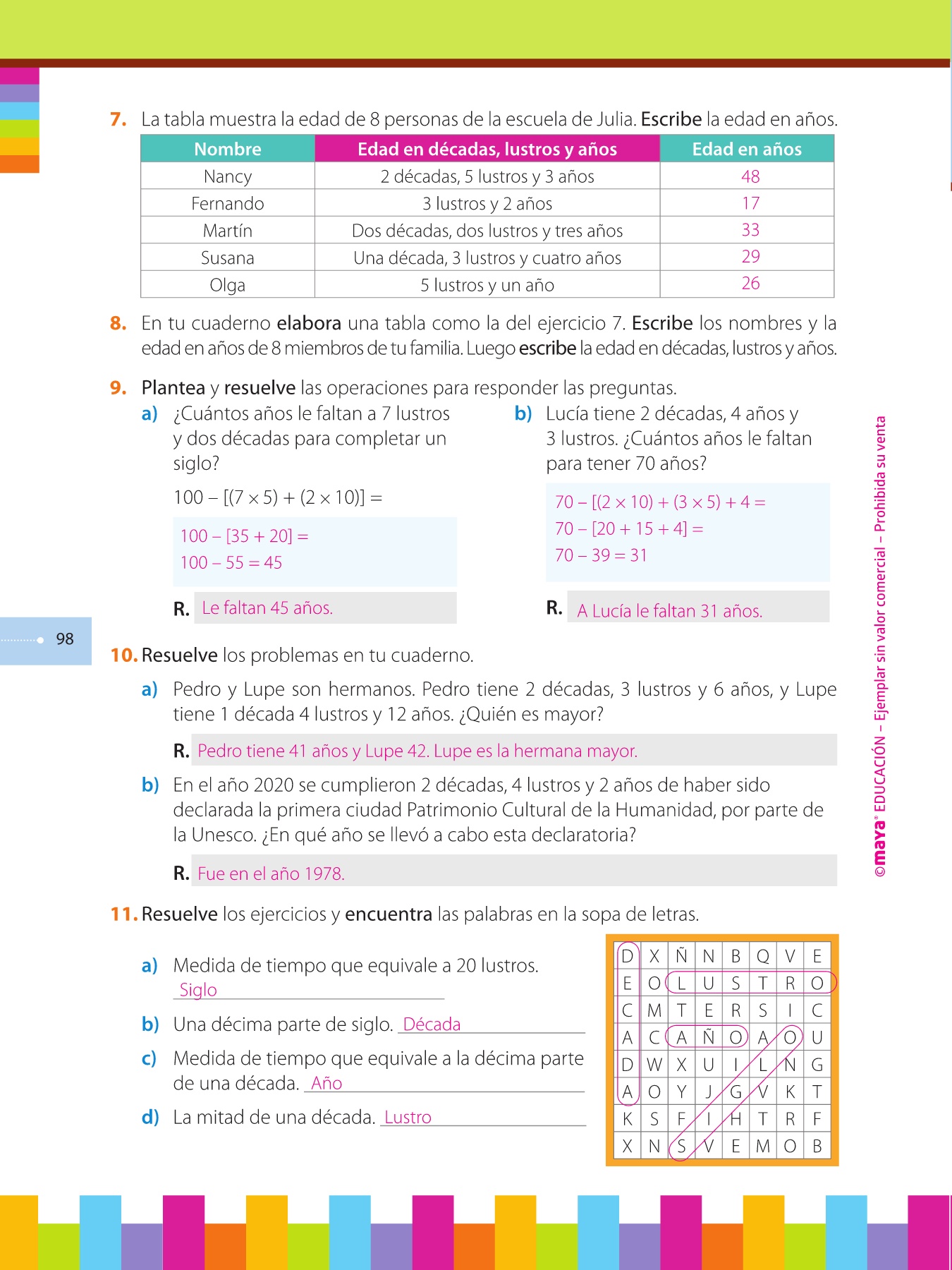 7. La tabla muestra la edad de 8 personas de la escuela de Julia. Escribe la edad en años.

| Nombre | Edad en décadas, lustros y años | Edad en años |
|---|---|---|
| Nancy | 2 décadas, 5 lustros y 3 años | 48 |
| Fernando | 3 lustros y 2 años | 17 |
| Martín | Dos décadas, dos lustros y tres años | 33 |
| Susana | Una década, 3 lustros y cuatro años | 29 |
| Olga | 5 lustros y un año | 26 |

8. En tu cuaderno elabora una tabla como la del ejercicio 7. Escribe los nombres y la edad en años de 8 miembros de tu familia. Luego escribe la edad en décadas, lustros y años.

9. Plantea y resuelve las operaciones para responder las preguntas.

a) ¿Cuántos años le faltan a 7 lustros y dos décadas para completar un siglo?

$100 - [(7 \times 5) + (2 \times 10)] =$

$100 - [35 + 20] =$
$100 - 55 = 45$

R. Le faltan 45 años.

b) Lucía tiene 2 décadas, 4 años y 3 lustros. ¿Cuántos años le faltan para tener 70 años?

$70 - [(2 \times 10) + (3 \times 5) + 4 =$
$70 - [20 + 15 + 4] =$
$70 - 39 = 31$

R. A Lucía le faltan 31 años.

98

10. Resuelve los problemas en tu cuaderno.

a) Pedro y Lupe son hermanos. Pedro tiene 2 décadas, 3 lustros y 6 años, y Lupe tiene 1 década 4 lustros y 12 años. ¿Quién es mayor?

R. Pedro tiene 41 años y Lupe 42. Lupe es la hermana mayor.

b) En el año 2020 se cumplieron 2 décadas, 4 lustros y 2 años de haber sido declarada la primera ciudad Patrimonio Cultural de la Humanidad, por parte de la Unesco. ¿En qué año se llevó a cabo esta declaratoria?

R. Fue en el año 1978.

11. Resuelve los ejercicios y encuentra las palabras en la sopa de letras.

a) Medida de tiempo que equivale a 20 lustros. Siglo

b) Una décima parte de siglo. Década

c) Medida de tiempo que equivale a la décima parte de una década. Año

d) La mitad de una década. Lustro

| D | X | Ñ | N | B | Q | V | E |
|---|---|---|---|---|---|---|---|
| E | O | L | U | S | T | R | O |
| C | M | T | E | R | S | I | C |
| A | C | A | Ñ | O | A | O | U |
| D | W | X | U | I | L | N | G |
| A | O | Y | J | G | V | K | T |
| K | S | F | I | H | T | R | F |
| X | N | S | V | E | M | O | B |

©maya® EDUCACIÓN – Ejemplar sin valor comercial – Prohibida su venta