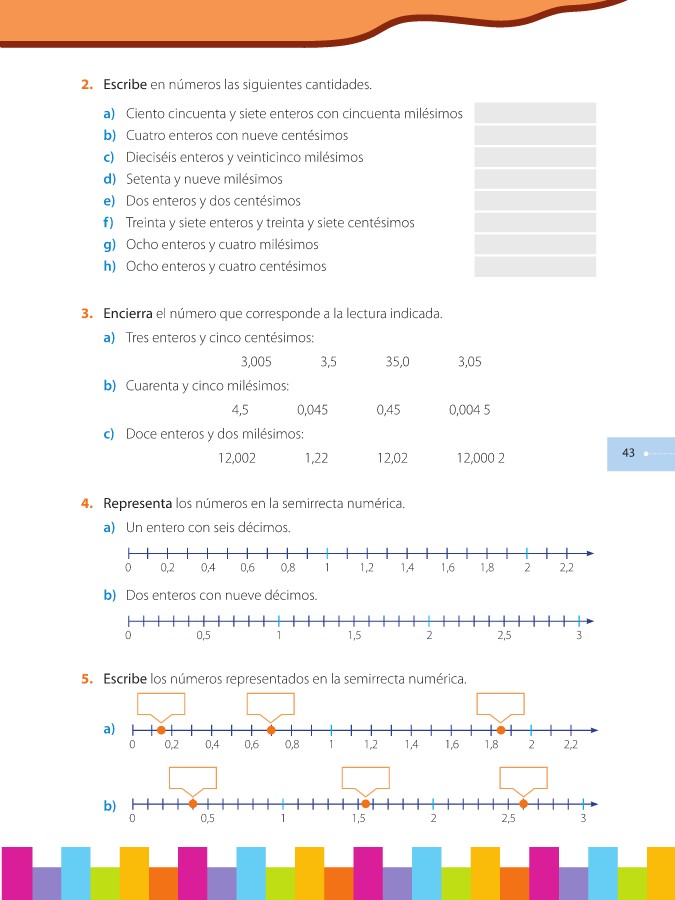 2. Escribe en números las siguientes cantidades.

a) Ciento cincuenta y siete enteros con cincuenta milésimos
b) Cuatro enteros con nueve centésimos
c) Dieciséis enteros y veinticinco milésimos
d) Setenta y nueve milésimos
e) Dos enteros y dos centésimos
f) Treinta y siete enteros y treinta y siete centésimos
g) Ocho enteros y cuatro milésimos
h) Ocho enteros y cuatro centésimos

3. Encierra el número que corresponde a la lectura indicada.

a) Tres enteros y cinco centésimos:
3,005 3,5 35,0 3,05

b) Cuarenta y cinco milésimos:
4,5 0,045 0,45 0,004 5

c) Doce enteros y dos milésimos:
12,002 1,22 12,02 12,000 2

43

4. Representa los números en la semirrecta numérica.

a) Un entero con seis décimos.
0 0,2 0,4 0,6 0,8 1 1,2 1,4 1,6 1,8 2 2,2

b) Dos enteros con nueve décimos.
0 0,5 1 1,5 2 2,5 3

5. Escribe los números representados en la semirrecta numérica.

a)
0 0,2 0,4 0,6 0,8 1 1,2 1,4 1,6 1,8 2 2,2

b)
0 0,5 1 1,5 2 2,5 3