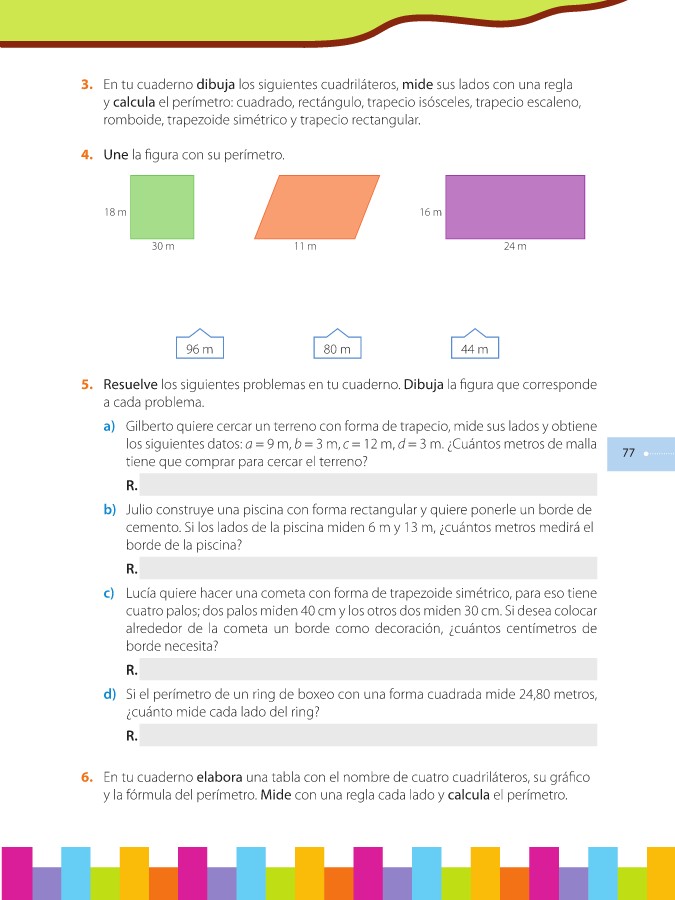 3. En tu cuaderno dibuja los siguientes cuadriláteros, mide sus lados con una regla y calcula el perímetro: cuadrado, rectángulo, trapecio isósceles, trapecio escaleno, romboide, trapezoide simétrico y trapecio rectangular.

4. Une la figura con su perímetro.

18 m

30 m

11 m

16 m

24 m

96 m

80 m

44 m

5. Resuelve los siguientes problemas en tu cuaderno. Dibuja la figura que corresponde a cada problema.

a) Gilberto quiere cercar un terreno con forma de trapecio, mide sus lados y obtiene los siguientes datos: $a = 9$ m, $b = 3$ m, $c = 12$ m, $d = 3$ m. ¿Cuántos metros de malla tiene que comprar para cercar el terreno?

R.

b) Julio construye una piscina con forma rectangular y quiere ponerle un borde de cemento. Si los lados de la piscina miden 6 m y 13 m, ¿cuántos metros medirá el borde de la piscina?

R.

c) Lucía quiere hacer una cometa con forma de trapezoide simétrico, para eso tiene cuatro palos; dos palos miden 40 cm y los otros dos miden 30 cm. Si desea colocar alrededor de la cometa un borde como decoración, ¿cuántos centímetros de borde necesita?

R.

d) Si el perímetro de un ring de boxeo con una forma cuadrada mide 24,80 metros, ¿cuánto mide cada lado del ring?

R.

6. En tu cuaderno elabora una tabla con el nombre de cuatro cuadriláteros, su gráfico y la fórmula del perímetro. Mide con una regla cada lado y calcula el perímetro.

77