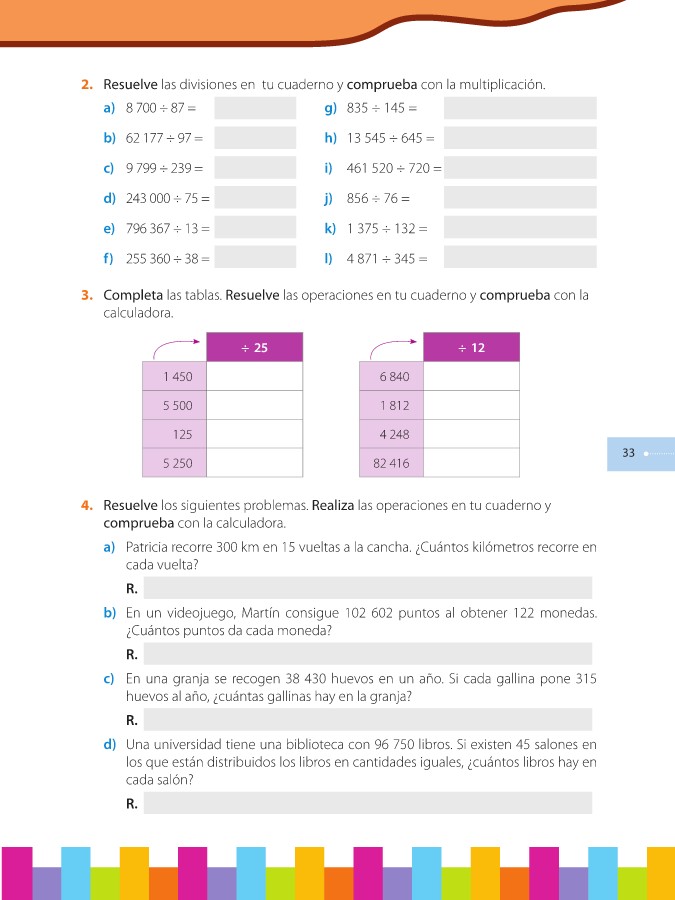 2. Resuelve las divisiones en tu cuaderno y comprueba con la multiplicación.

a) $8\,700 \div 87 =$
b) $62\,177 \div 97 =$
c) $9\,799 \div 239 =$
d) $243\,000 \div 75 =$
e) $796\,367 \div 13 =$
f) $255\,360 \div 38 =$

g) $835 \div 145 =$
h) $13\,545 \div 645 =$
i) $461\,520 \div 720 =$
j) $856 \div 76 =$
k) $1\,375 \div 132 =$
l) $4\,871 \div 345 =$

3. Completa las tablas. Resuelve las operaciones en tu cuaderno y comprueba con la calculadora.

| | $\div$ 25 |
|---|---|
| 1 450 | |
| 5 500 | |
| 125 | |
| 5 250 | |

| | $\div$ 12 |
|---|---|
| 6 840 | |
| 1 812 | |
| 4 248 | |
| 82 416 | |

33

4. Resuelve los siguientes problemas. Realiza las operaciones en tu cuaderno y comprueba con la calculadora.

a) Patricia recorre 300 km en 15 vueltas a la cancha. ¿Cuántos kilómetros recorre en cada vuelta?
R.

b) En un videojuego, Martín consigue 102 602 puntos al obtener 122 monedas. ¿Cuántos puntos da cada moneda?
R.

c) En una granja se recogen 38 430 huevos en un año. Si cada gallina pone 315 huevos al año, ¿cuántas gallinas hay en la granja?
R.

d) Una universidad tiene una biblioteca con 96 750 libros. Si existen 45 salones en los que están distribuidos los libros en cantidades iguales, ¿cuántos libros hay en cada salón?
R.