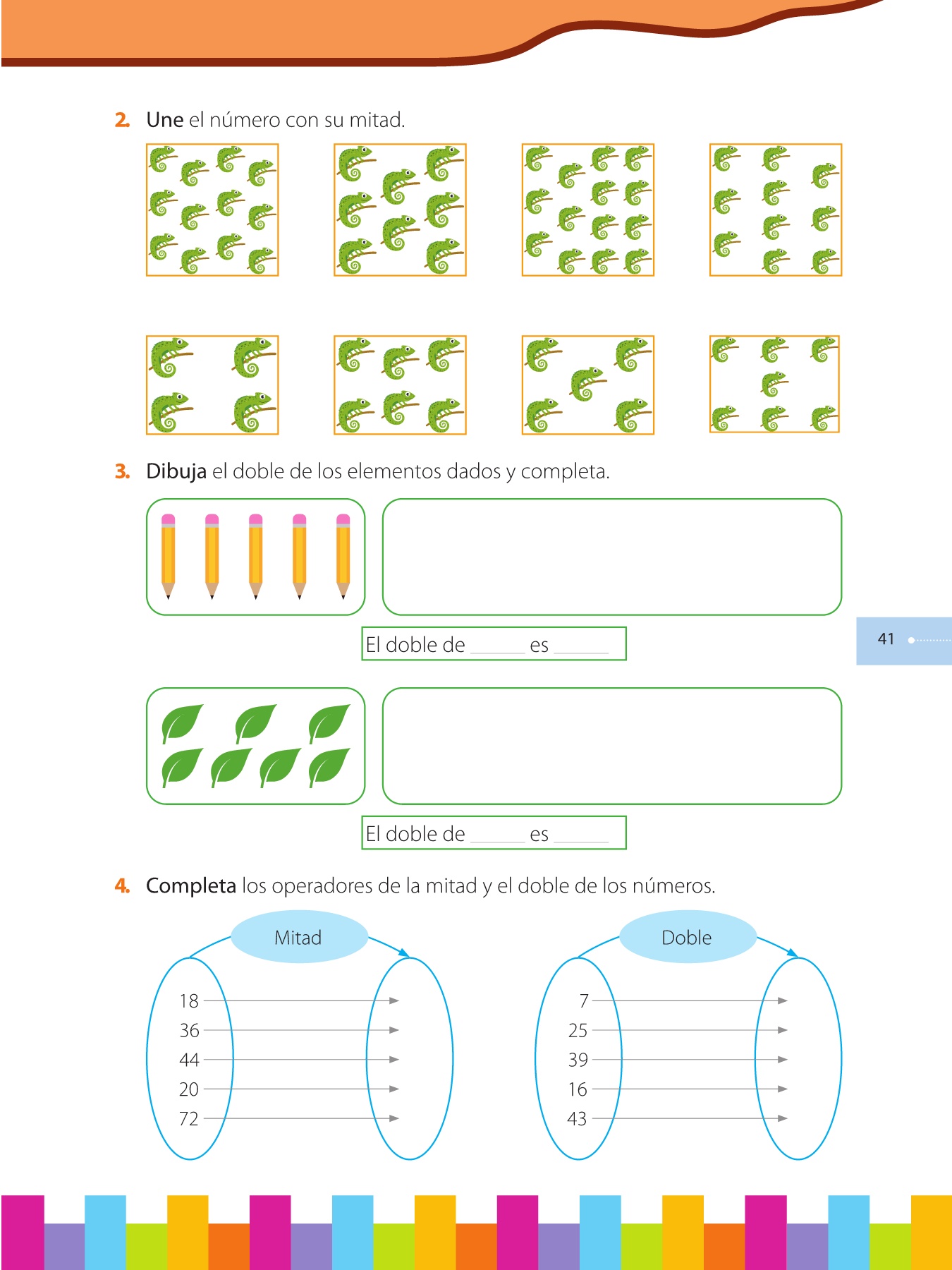 2. Une el número con su mitad.

3. Dibuja el doble de los elementos dados y completa.

El doble de ______ es ______

41

El doble de ______ es ______

4. Completa los operadores de la mitad y el doble de los números.

Mitad

18
36
44
20
72

Doble

7
25
39
16
43