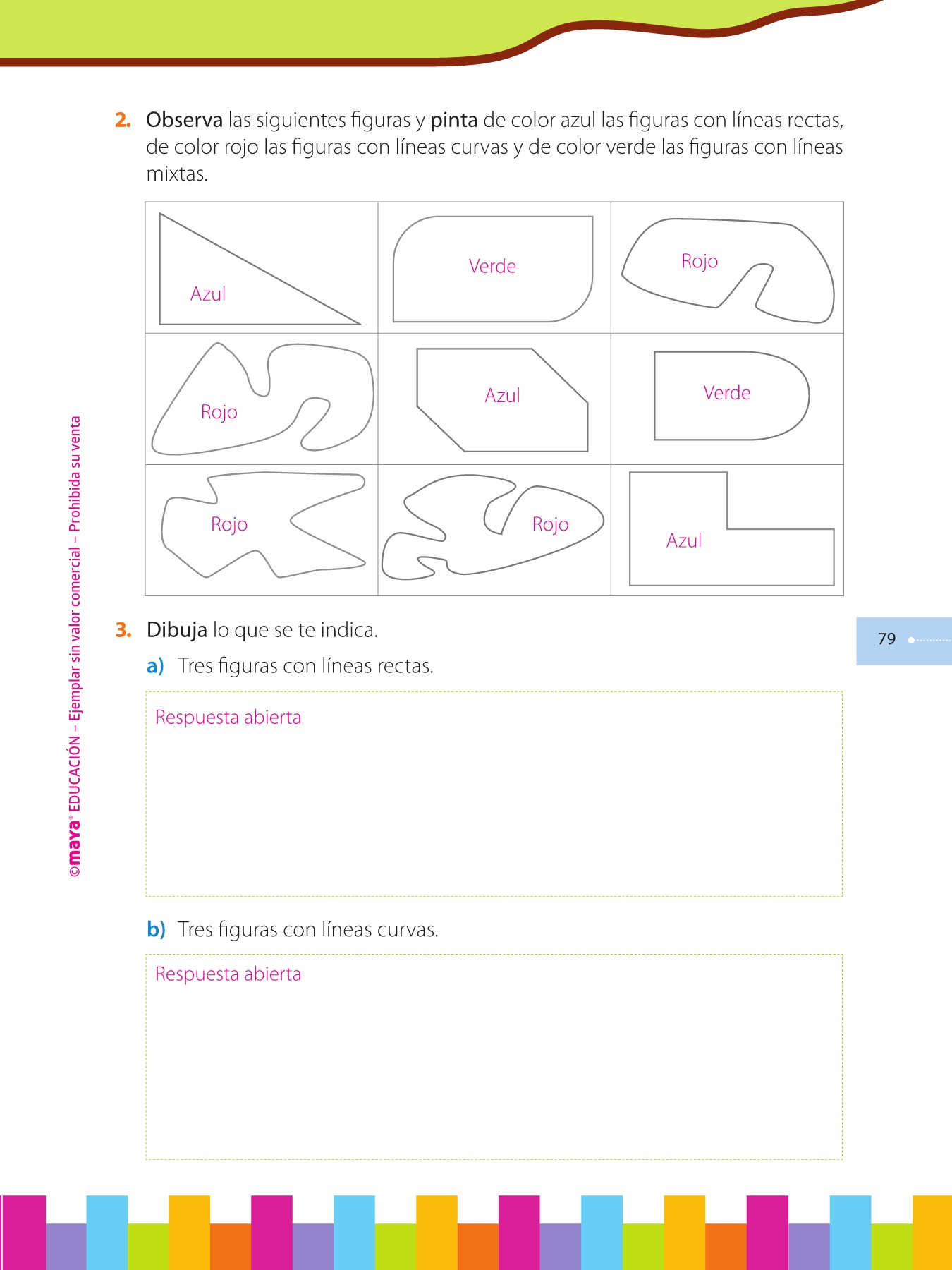 2. Observa las siguientes figuras y pinta de color azul las figuras con líneas rectas, de color rojo las figuras con líneas curvas y de color verde las figuras con líneas mixtas.

| Azul | Verde | Rojo |
|---|---|---|
| Rojo | Azul | Verde |
| Rojo | Rojo | Azul |

3. Dibuja lo que se te indica.

a) Tres figuras con líneas rectas.

Respuesta abierta

b) Tres figuras con líneas curvas.

Respuesta abierta

79

©maya® EDUCACIÓN – Ejemplar sin valor comercial – Prohibida su venta