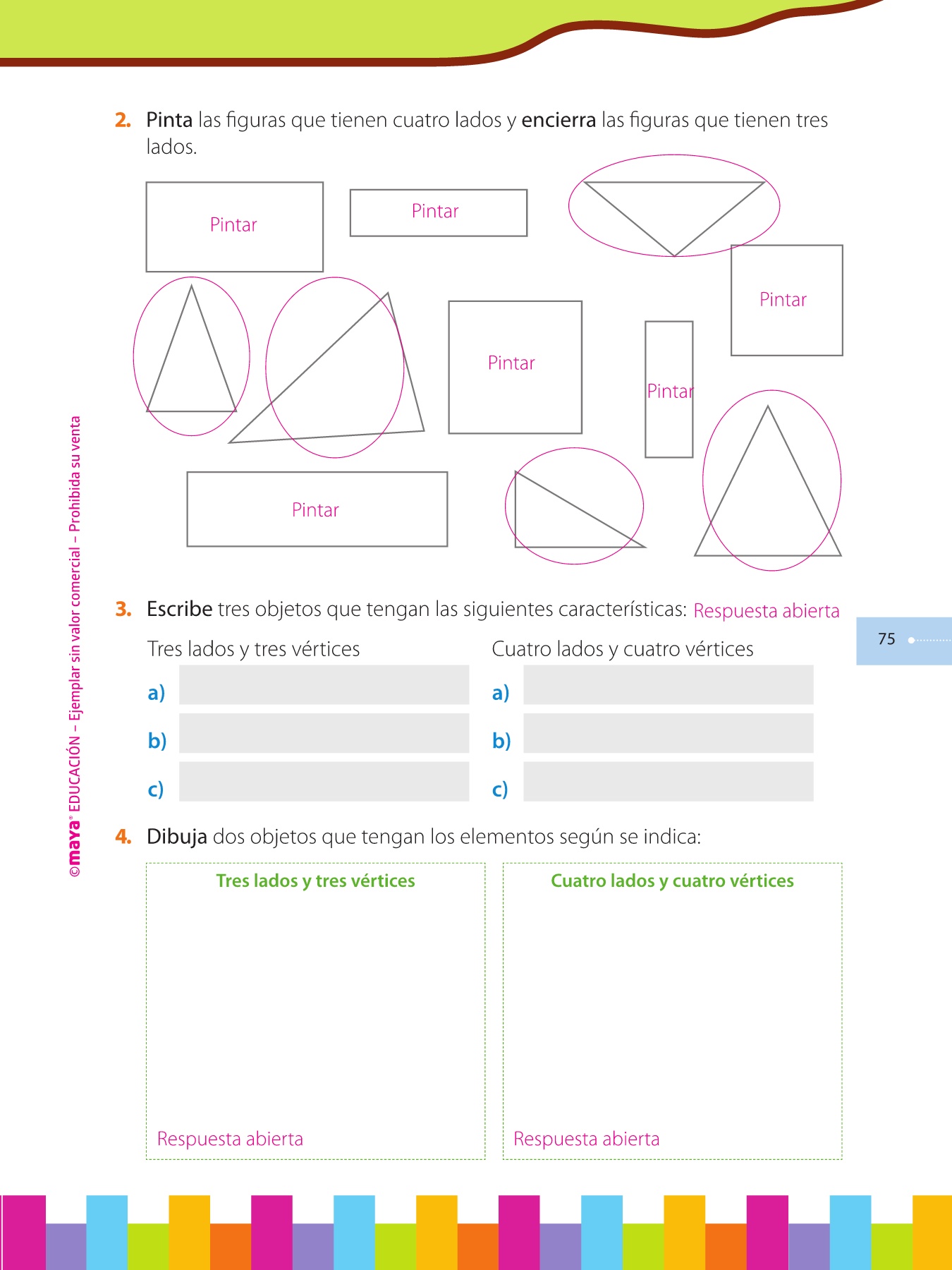 2. Pinta las figuras que tienen cuatro lados y encierra las figuras que tienen tres lados.

Pintar

Pintar

Pintar

Pintar

Pintar

Pintar

3. Escribe tres objetos que tengan las siguientes características: Respuesta abierta

Tres lados y tres vértices

a)

b)

c)

Cuatro lados y cuatro vértices

a)

b)

c)

75

4. Dibuja dos objetos que tengan los elementos según se indica:

Tres lados y tres vértices

Respuesta abierta

Cuatro lados y cuatro vértices

Respuesta abierta

©maya® EDUCACIÓN – Ejemplar sin valor comercial – Prohibida su venta